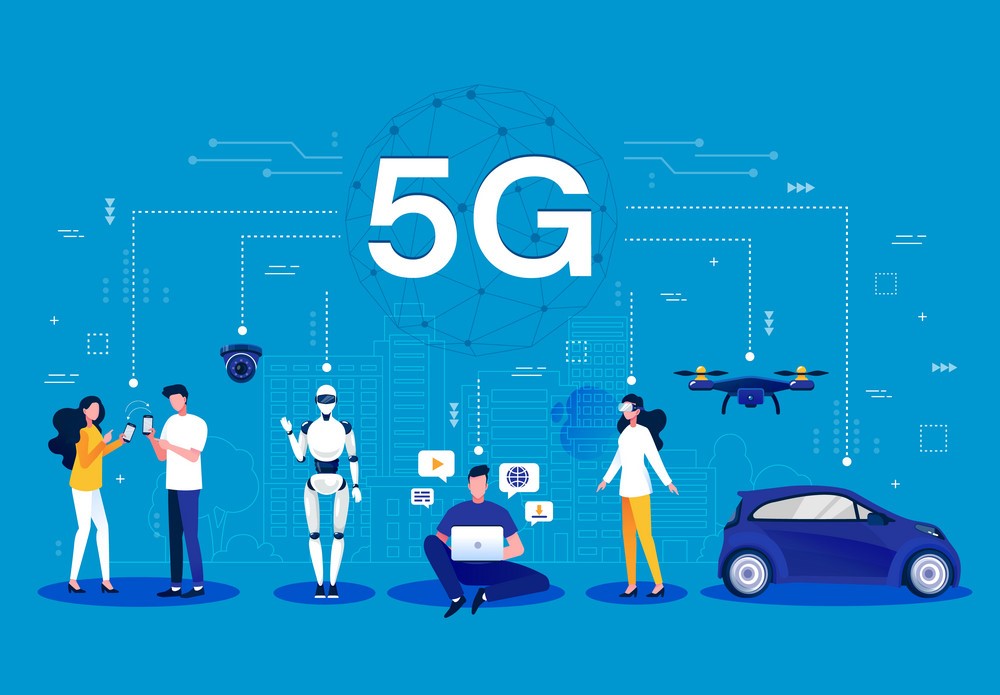 5G